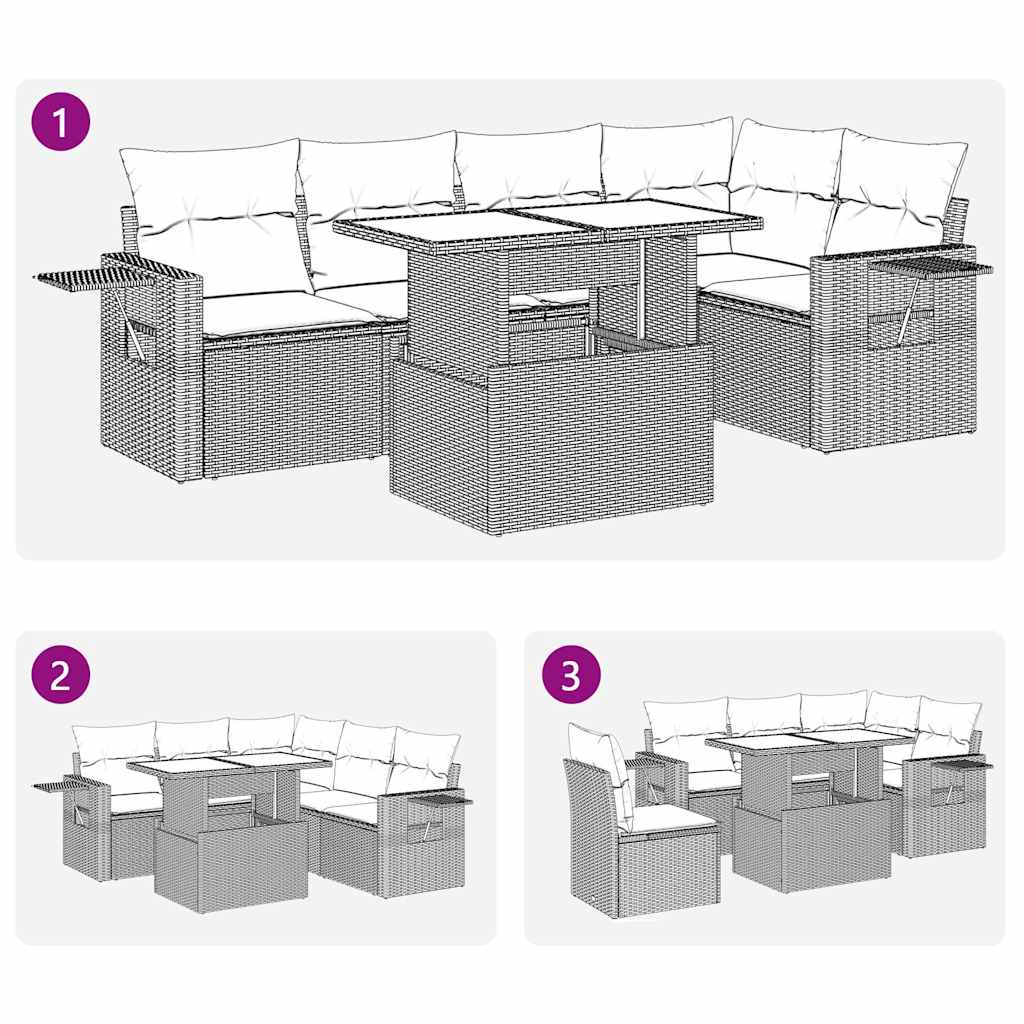 1

2

3