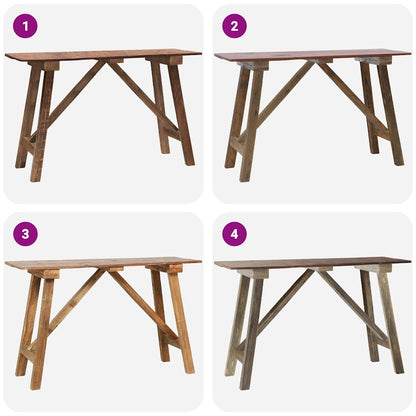 1

2

3

4