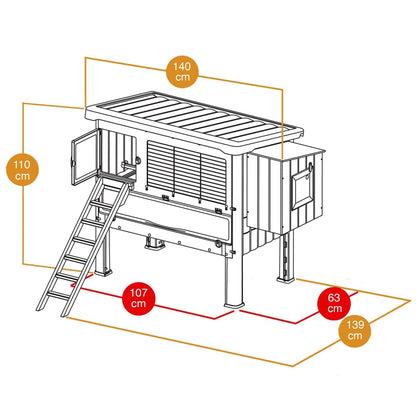 140 cm

110 cm

107 cm

63 cm

139 cm