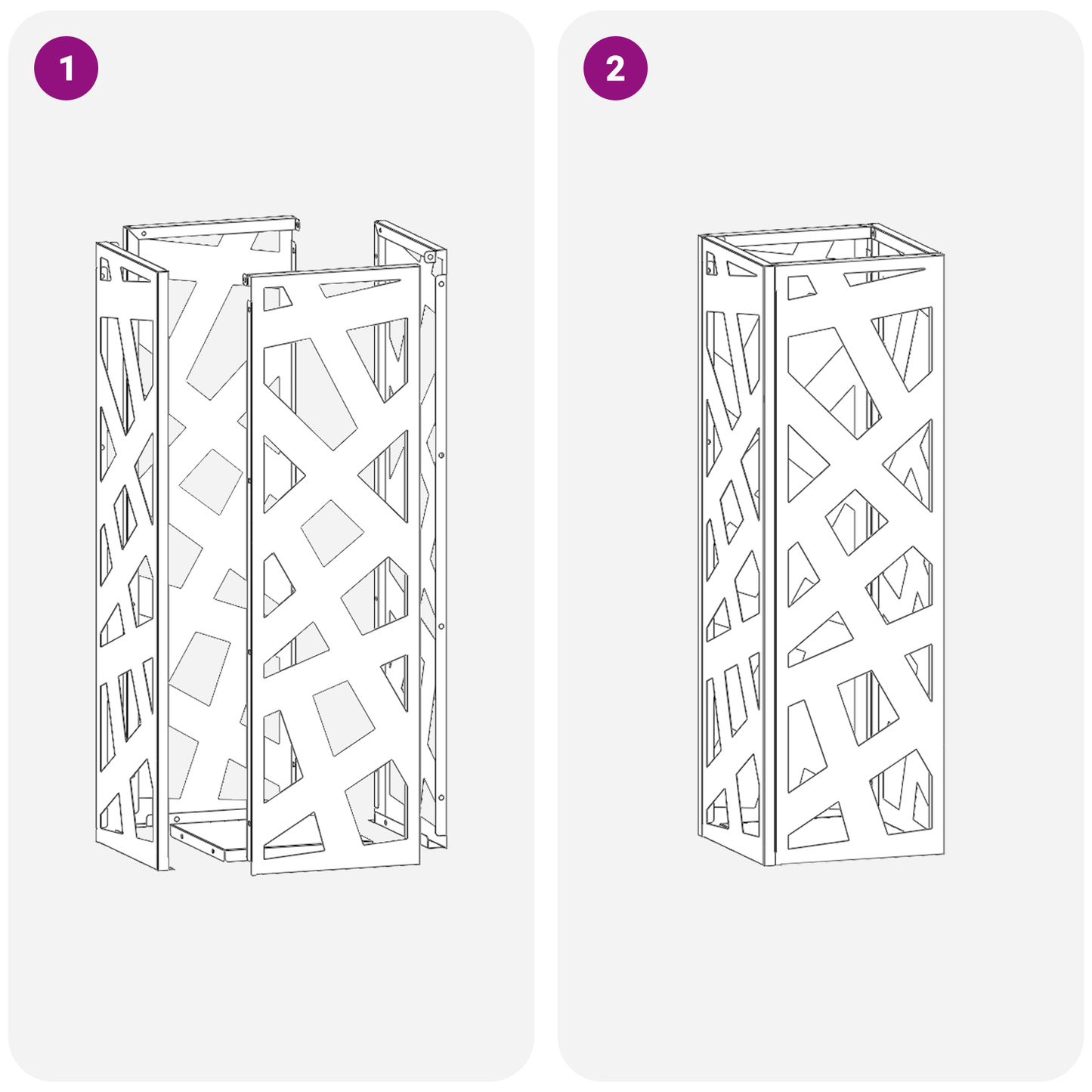 1

2