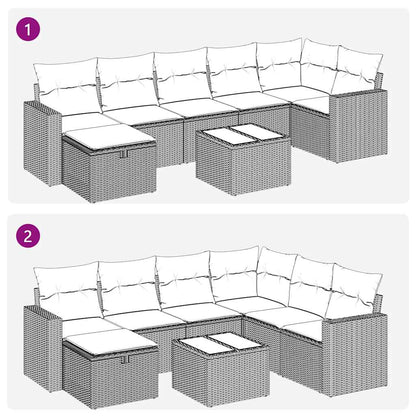 1

2