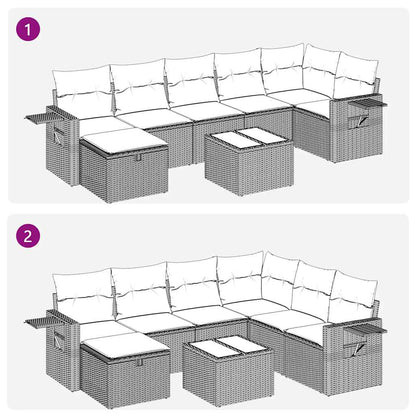 1

2