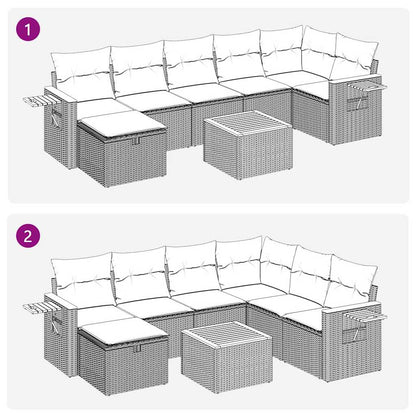 1

2