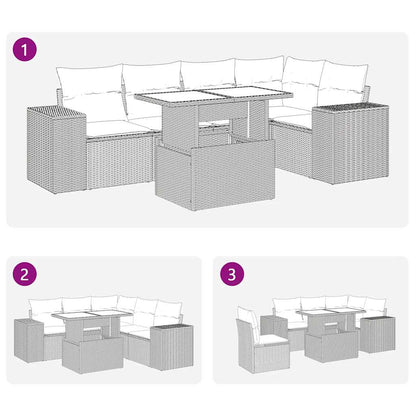 1

2

3