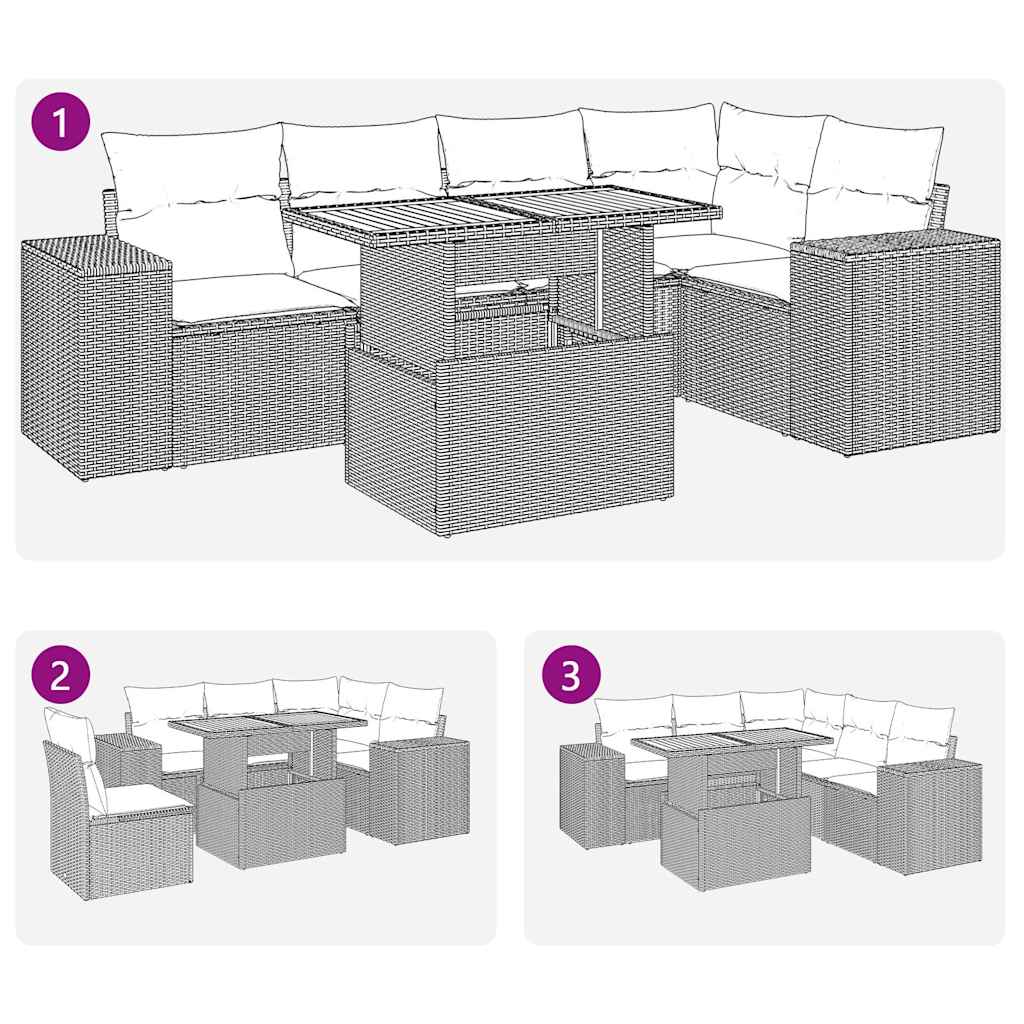 1

2

3