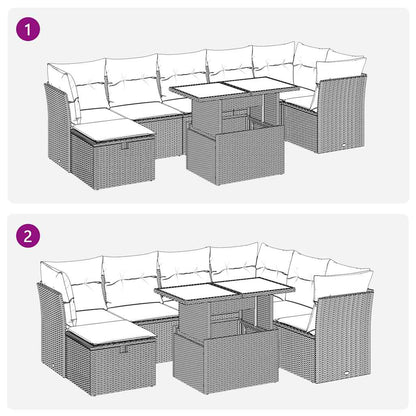 1

2