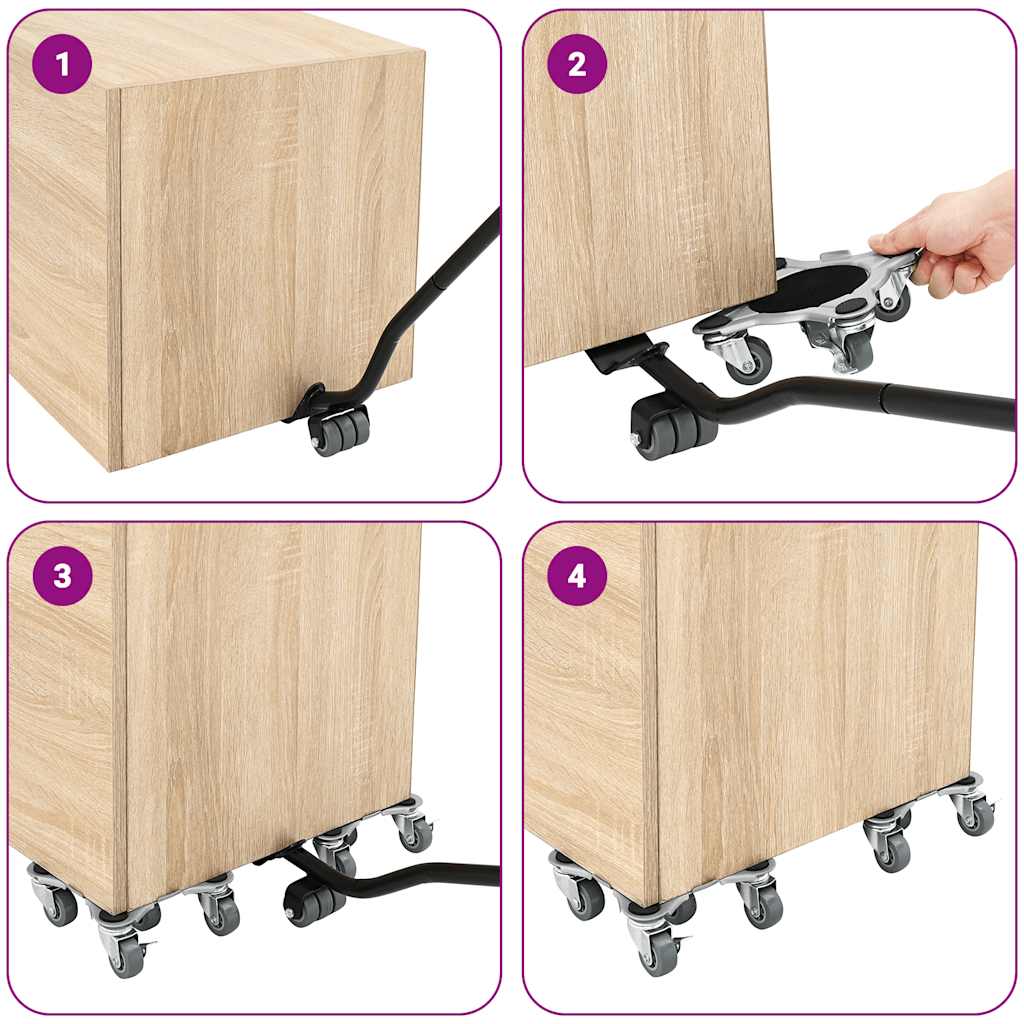 1

2

3

4