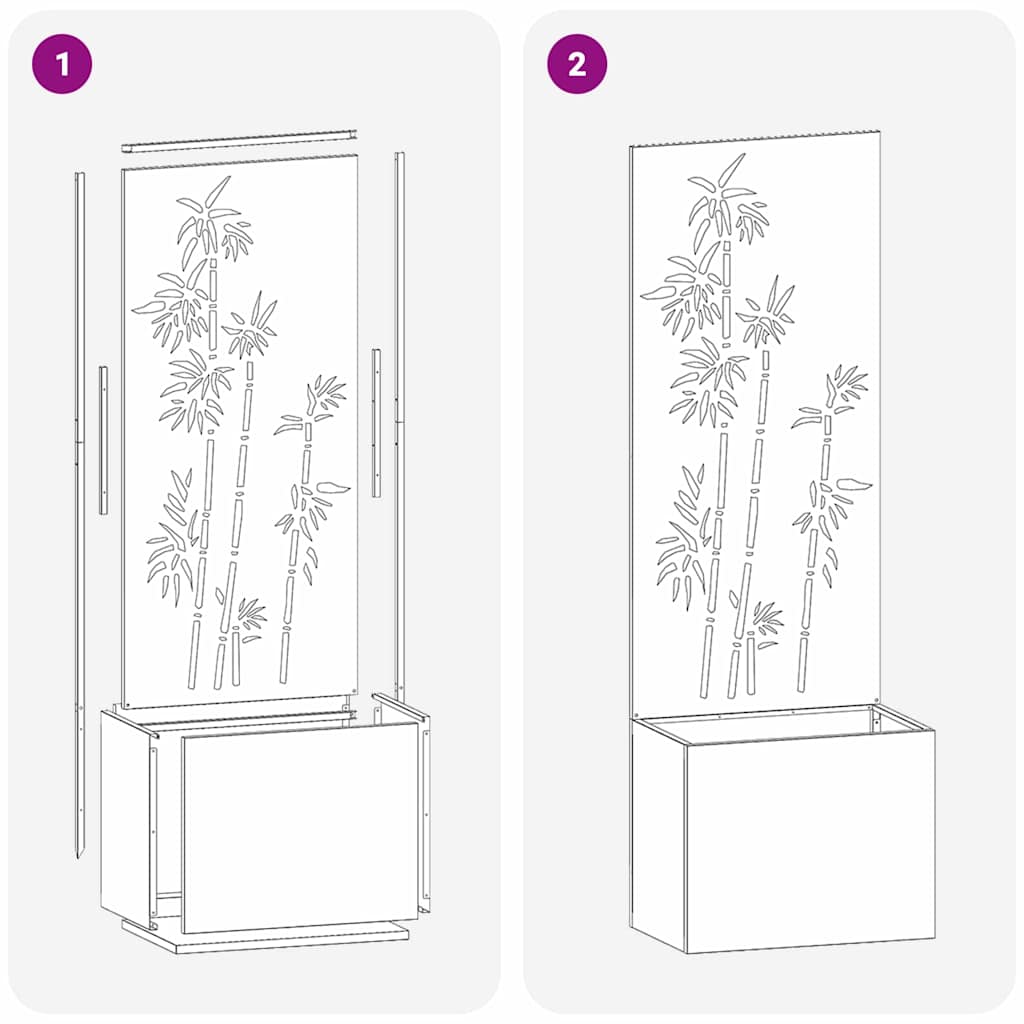 1

2