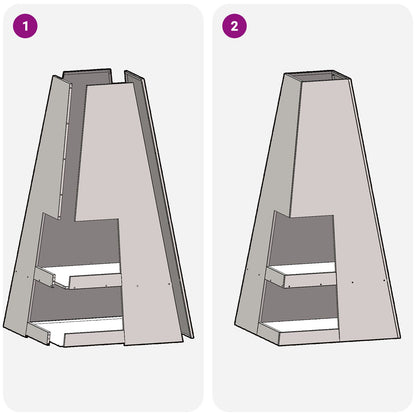 1

2