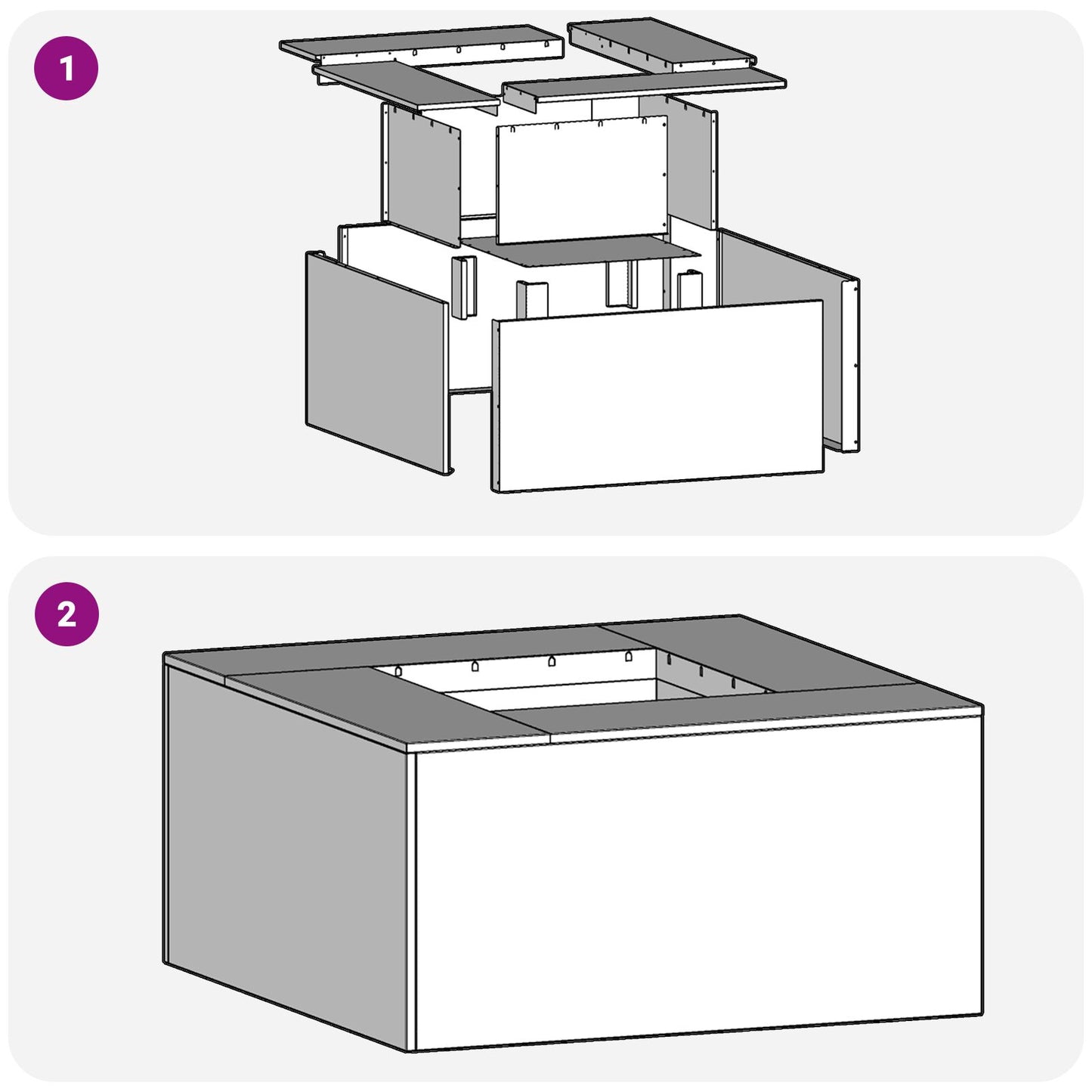 1

2