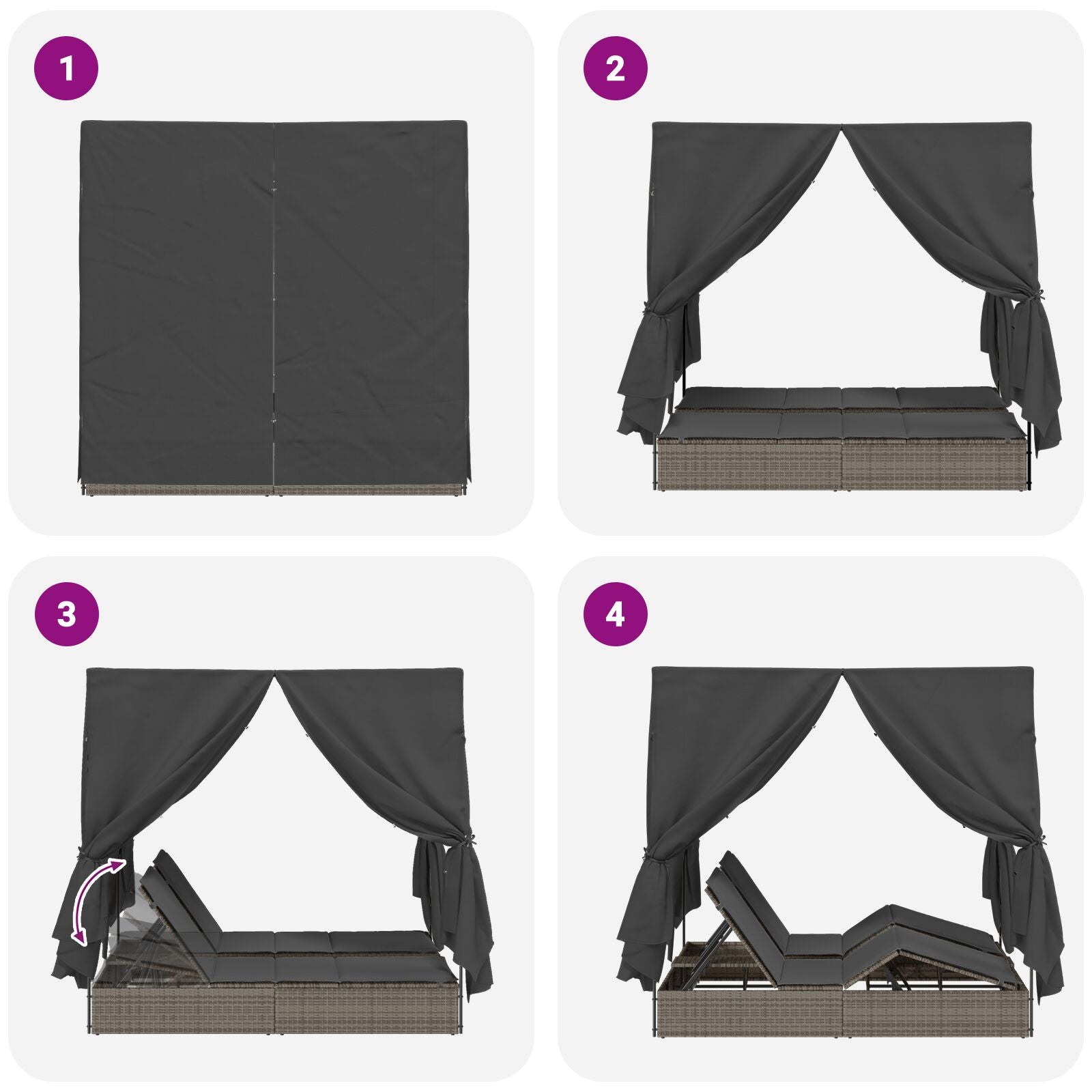 1

2

3

4