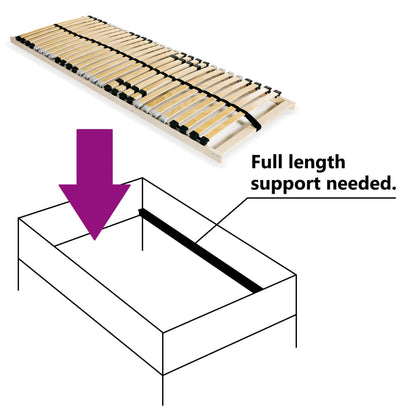 Full length support needed.